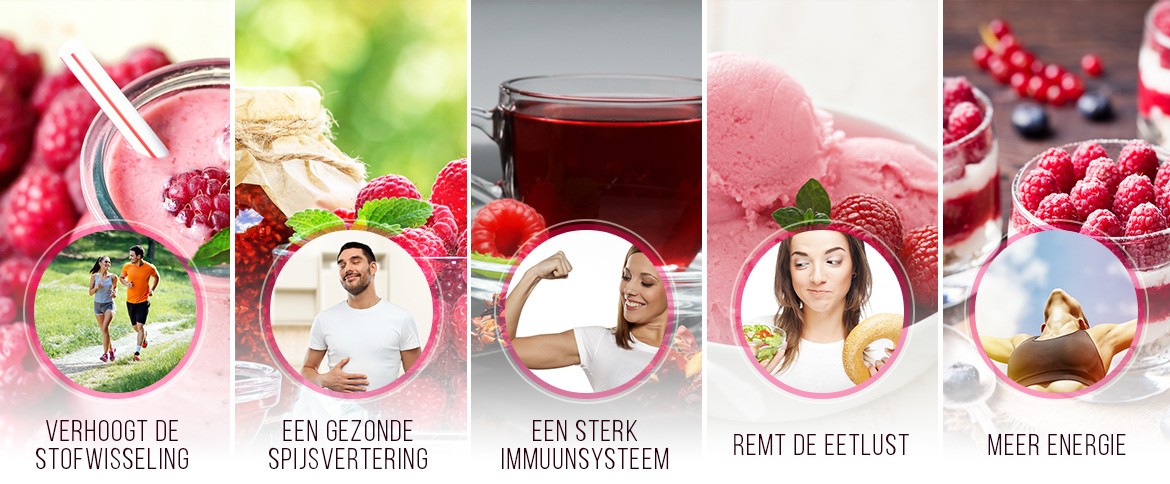 VERHOOGT DE STOFWISSELING

EEN GEZONDE SPIJSVERTERING

EEN STERK IMMUUNSYSTEEM

REMT DE EETLUST

MEER ENERGIE