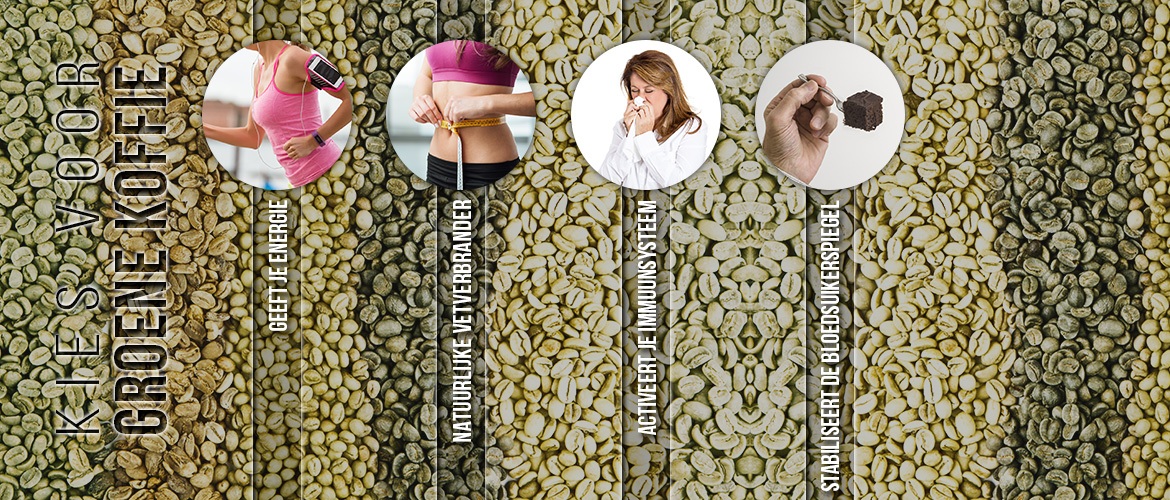 KIES VOOR
GROENE KOFFIE

GEEFT JE ENERGIE

NATUURLIJKE VETVERBRANDER

ACTIVEERT JE IMMUUNSYSTEEM

STABILISEERT DE BLOEDSUIKERSPIEGEL